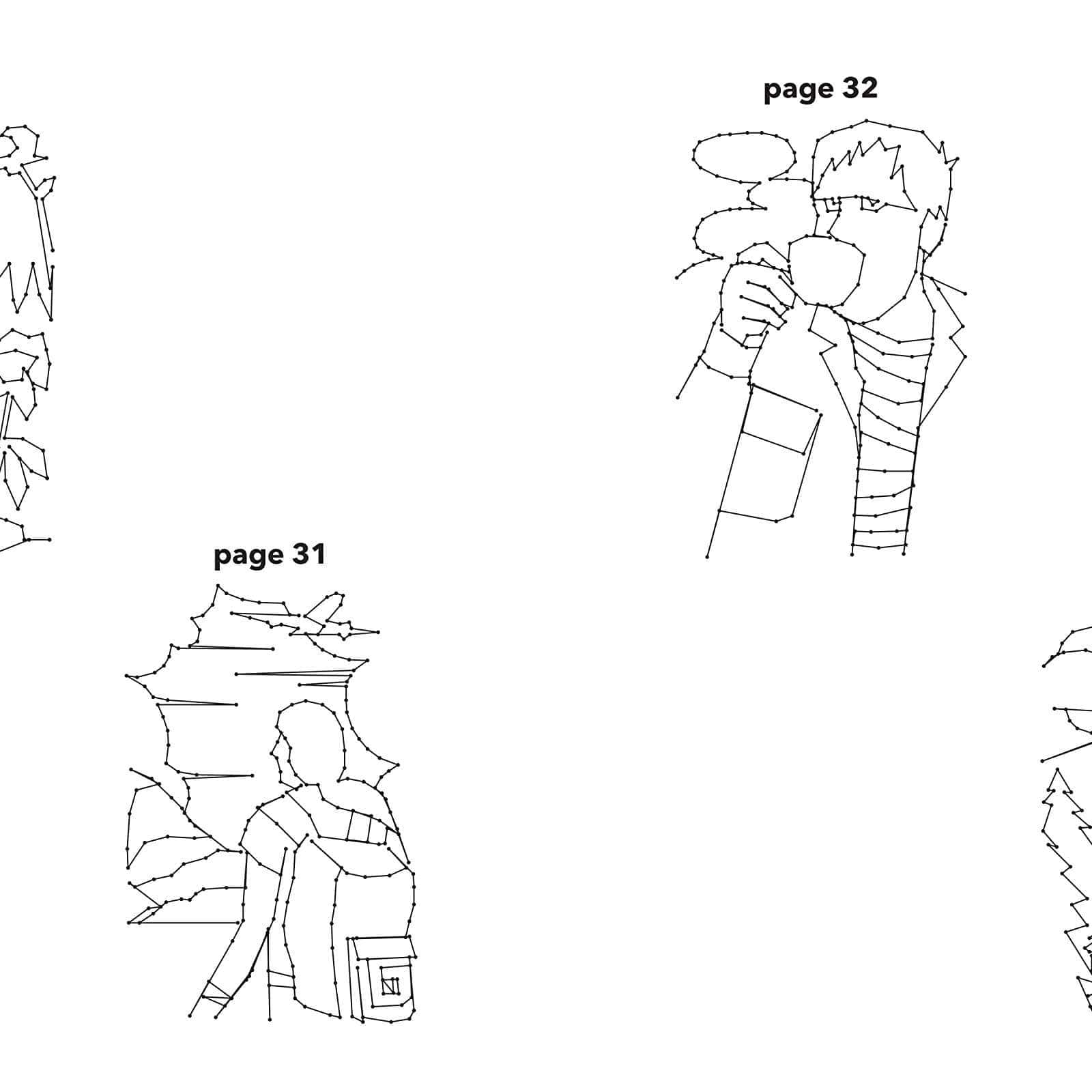 page 32

page 31