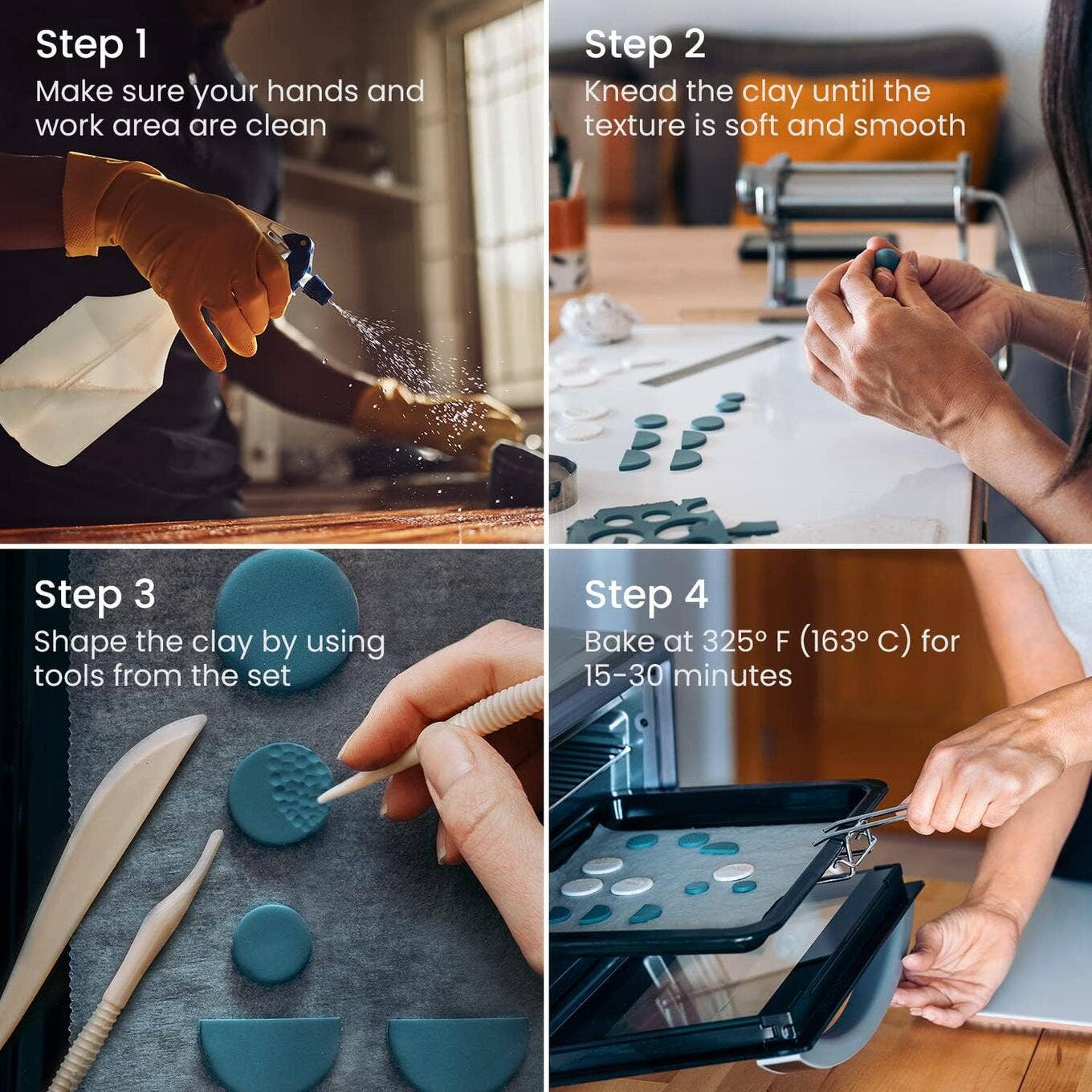 Step 1
Make sure your hands and work area are clean

Step 2
Knead the clay until the texture is soft and smooth

Step 3
Shape the clay by using tools from the set

Step 4
Bake at 325° F (163° C) for 15-30 minutes